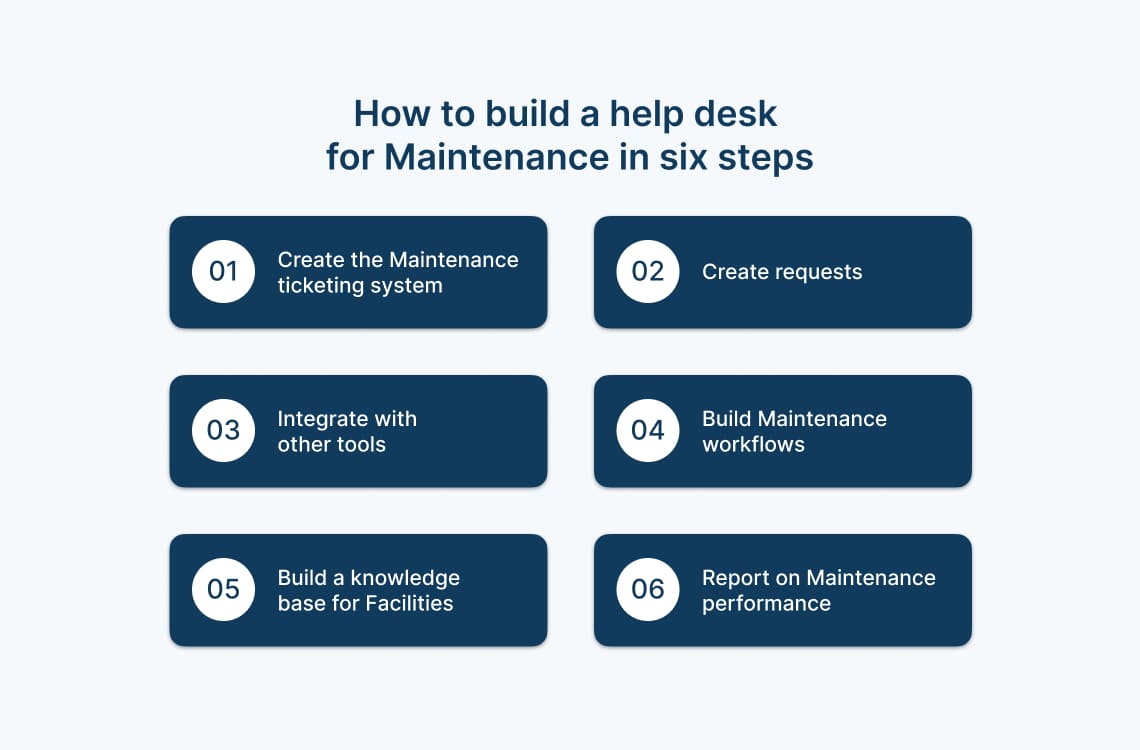 How to build a help desk for Maintenance in six steps

01 Create the Maintenance ticketing system

02 Create requests

03 Integrate with other tools

04 Build Maintenance workflows

05 Build a knowledge base for Facilities

06 Report on Maintenance performance